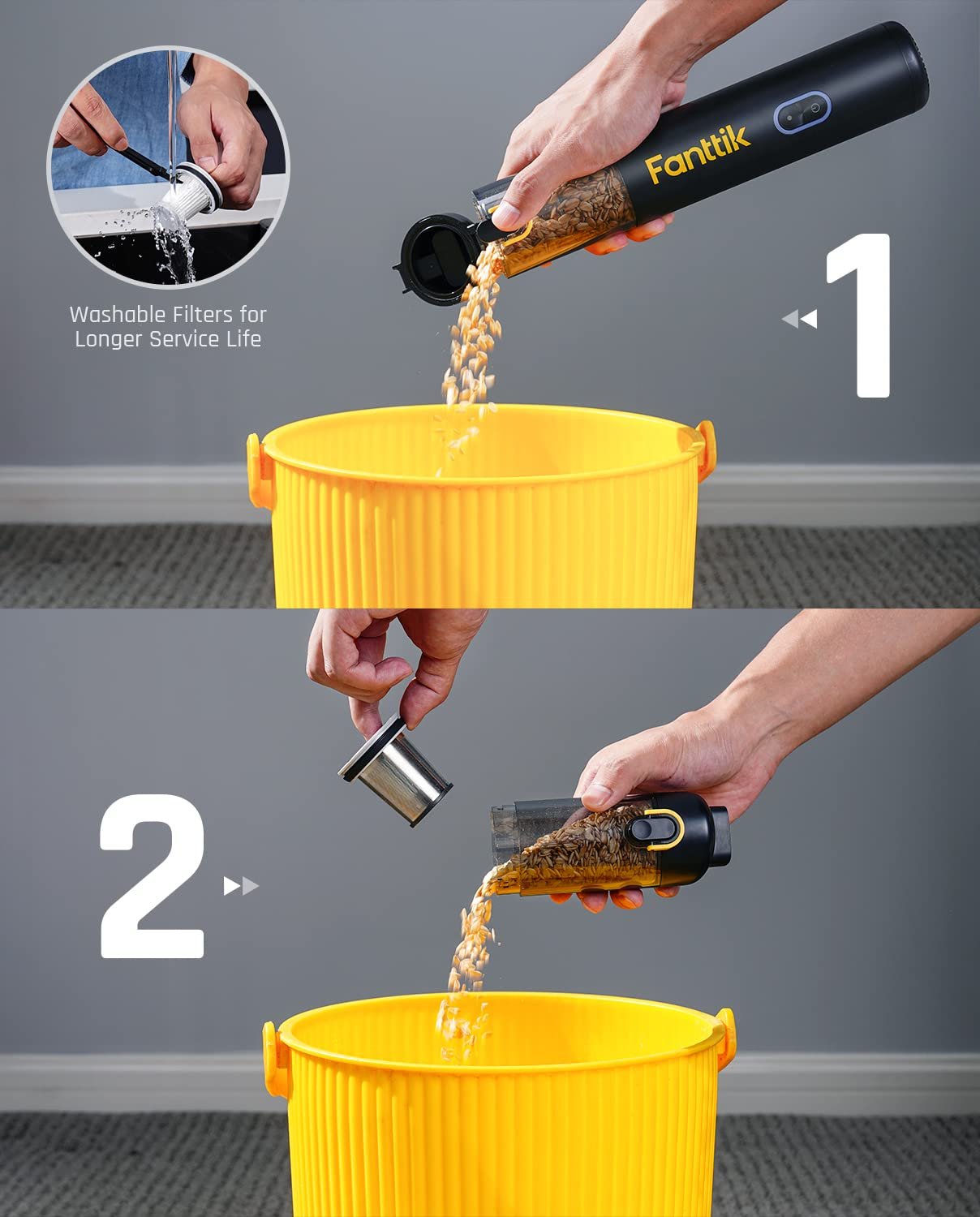 Washable Filters for Longer Service Life

Fanttik

1

2